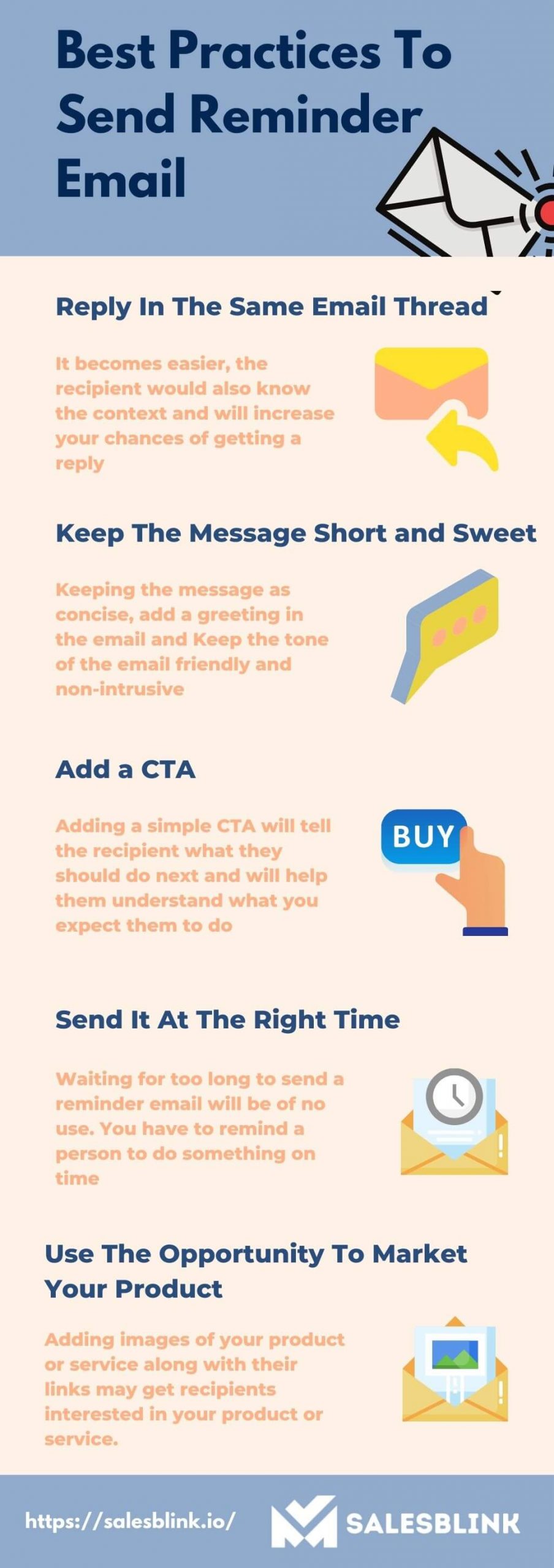 Best Practices To Send Reminder Email

Reply In The Same Email Thread

It becomes easier, the recipient would also know the context and will increase your chances of getting a reply

Keep The Message Short and Sweet

Keeping the message as concise, add a greeting in the email and Keep the tone of the email friendly and non-intrusive

Add a CTA

Adding a simple CTA will tell the recipient what they should do next and will help them understand what you expect them to do

BUY

Send It At The Right Time

Waiting for too long to send a reminder email will be of no use. You have to remind a person to do something on time

Use The Opportunity To Market Your Product

Adding images of your product or service along with their links may get recipients interested in your product or service.

https://salesblink.io/

SALESBLINK